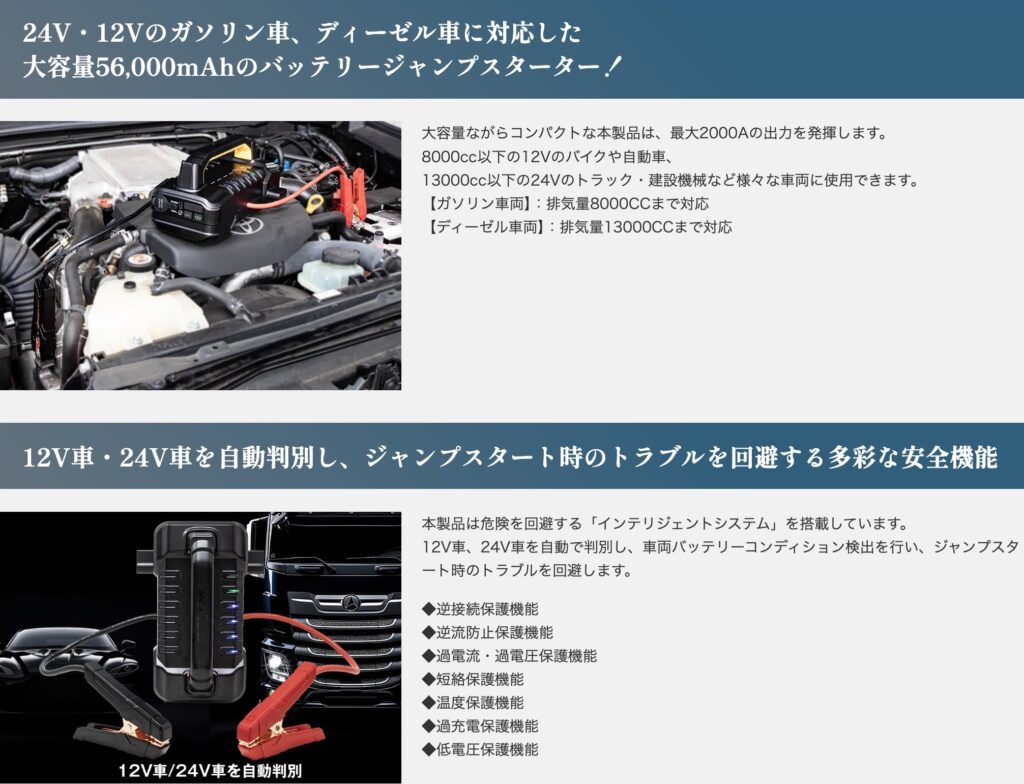 24V・12Vのガソリン車、ディーゼル車に対応した
大容量56,000mAhのバッテリージャンプスターター！

大容量ながらコンパクトな本製品は、最大2000Aの出力を発揮します。
8000cc以下の12Vのバイクや自動車、
13000cc以下の24Vのトラック・建設機械など様々な車両に使用できます。
【ガソリン車両】：排気量8000CCまで対応
【ディーゼル車両】：排気量13000CCまで対応

12V車・24V車を自動判別し、ジャンプスタート時のトラブルを回避する多彩な安全機能

本製品は危険を回避する「インテリジェントシステム」を搭載しています。
12V車、24V車を自動で判別し、車両バッテリーコンディション検出を行い、ジャンプスタート時のトラブルを回避します。

◆逆接続保護機能
◆逆流防止保護機能
◆過電流・過電圧保護機能
◆短絡保護機能
◆温度保護機能
◆過充電保護機能
◆低電圧保護機能

12V車/24V車を自動判別